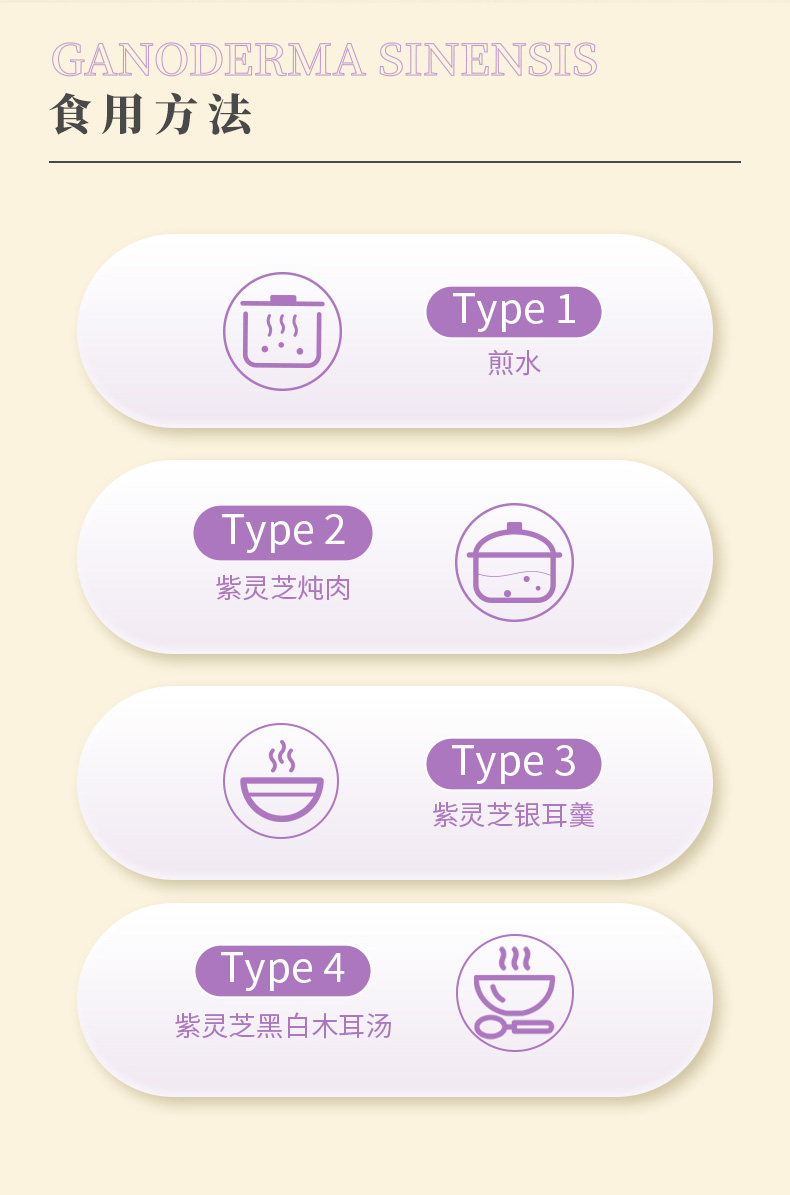 GANODERMA SINENSIS
食用方法

Type 1
煎水

Type 2
紫灵芝炖肉

Type 3
紫灵芝银耳羹

Type 4
紫灵芝黑白木耳汤